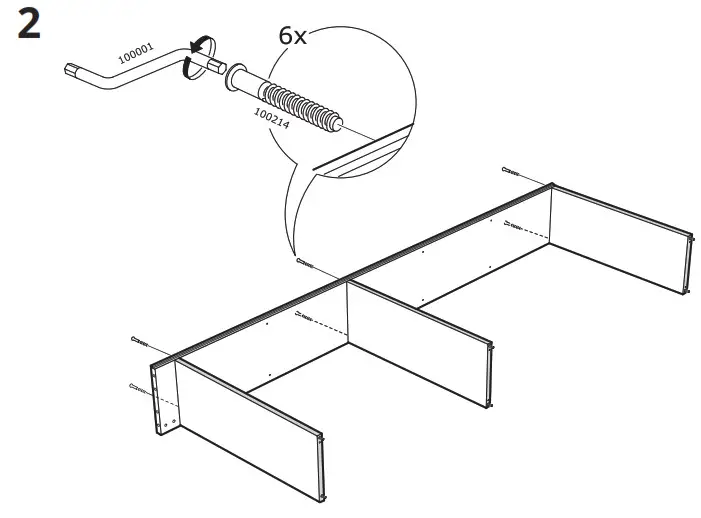 2

100001

6x

100214