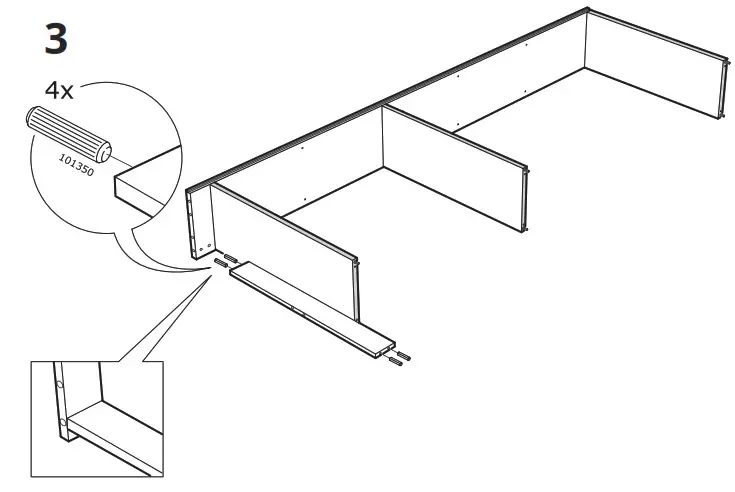 3

4x

101350