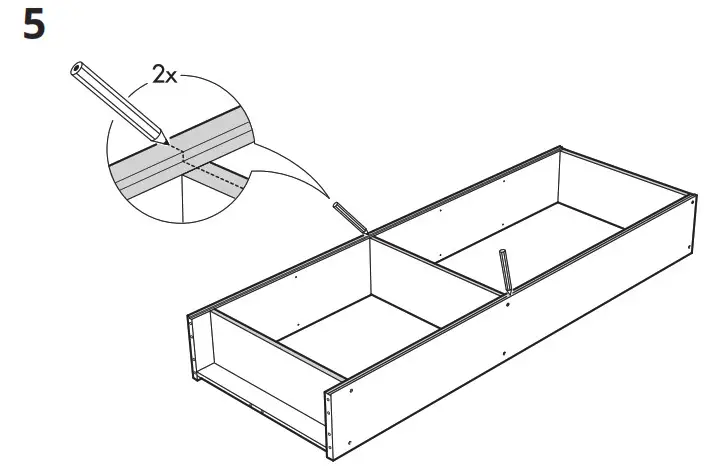 5

2x