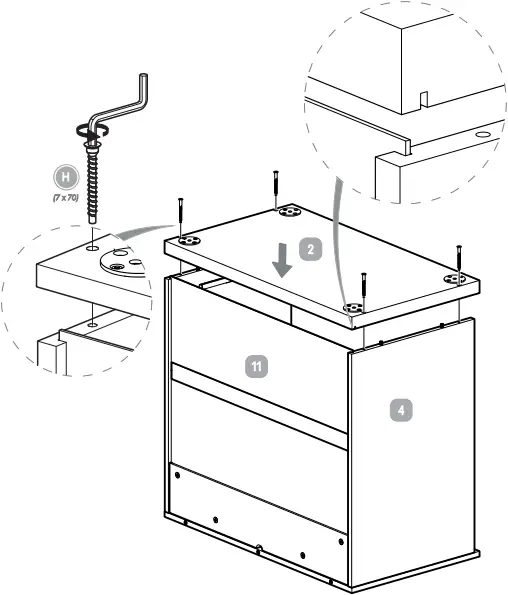 H
(7 x 70)
2
11
4