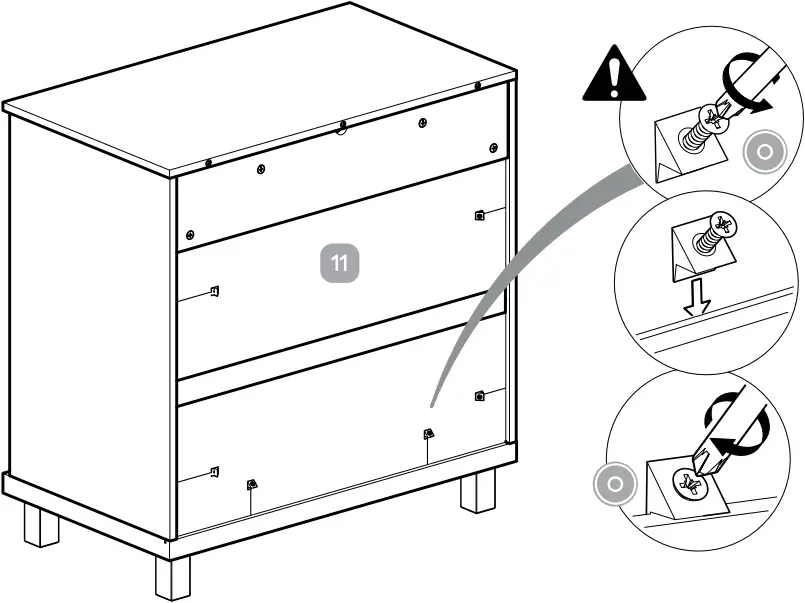 11