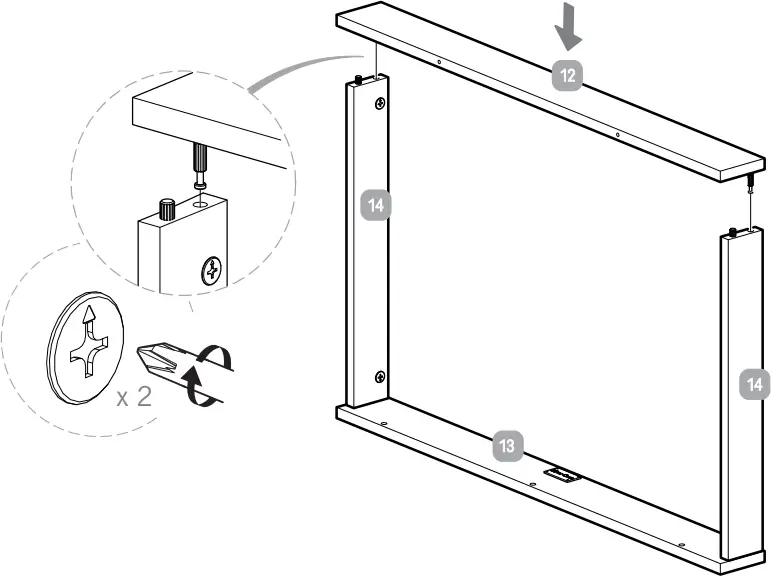 12

14

x 2

14

13