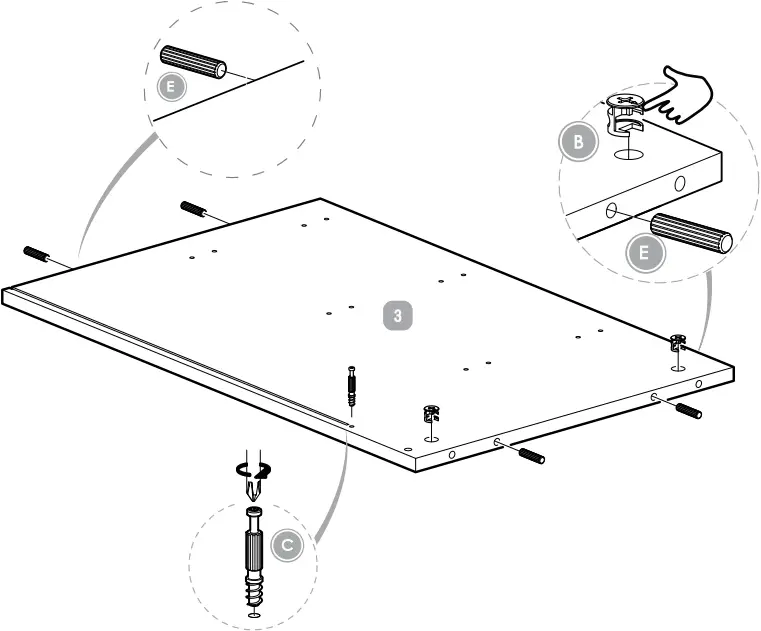 E

B

E

3

C