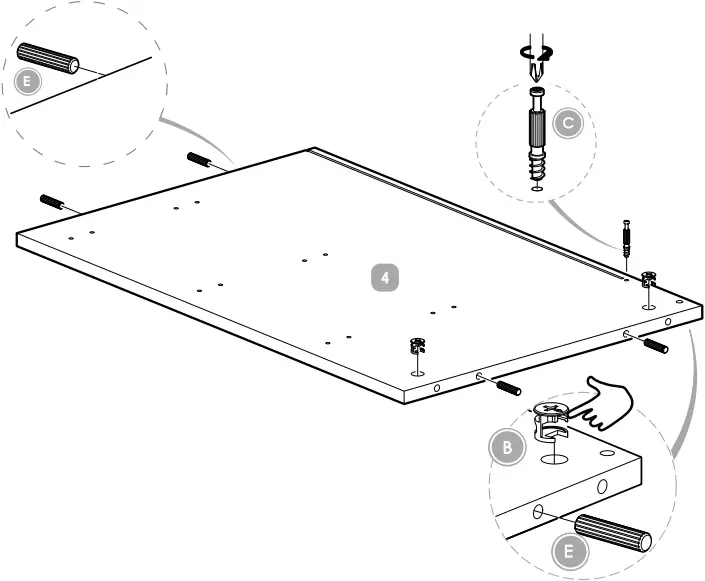 E

C

4

B

E