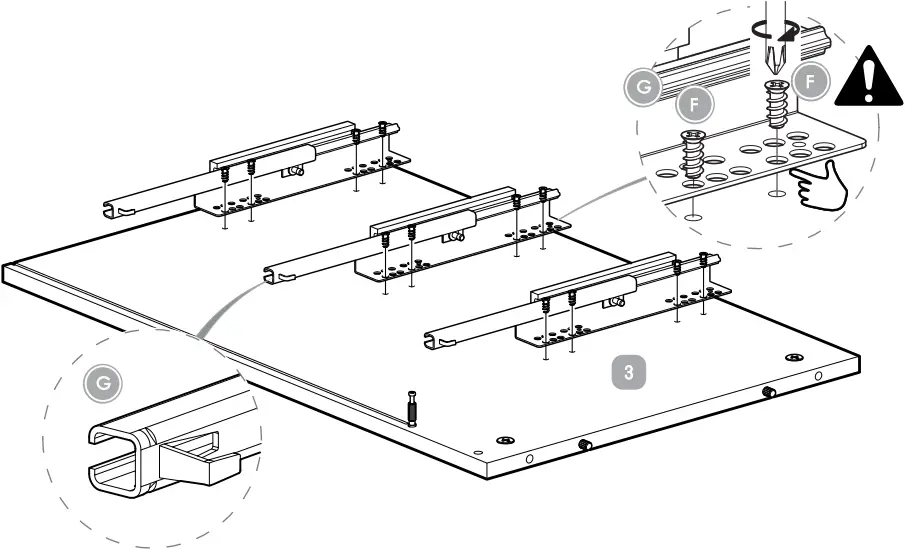 G
F
F
3
G