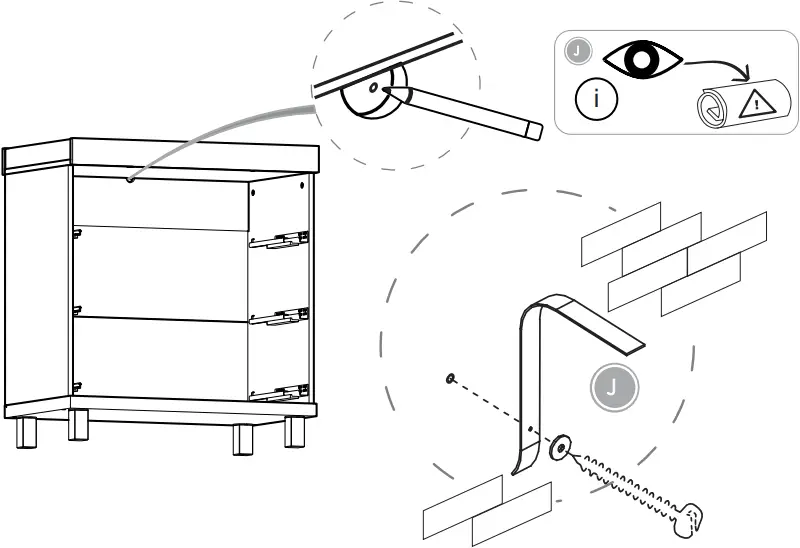 J
i
!
J