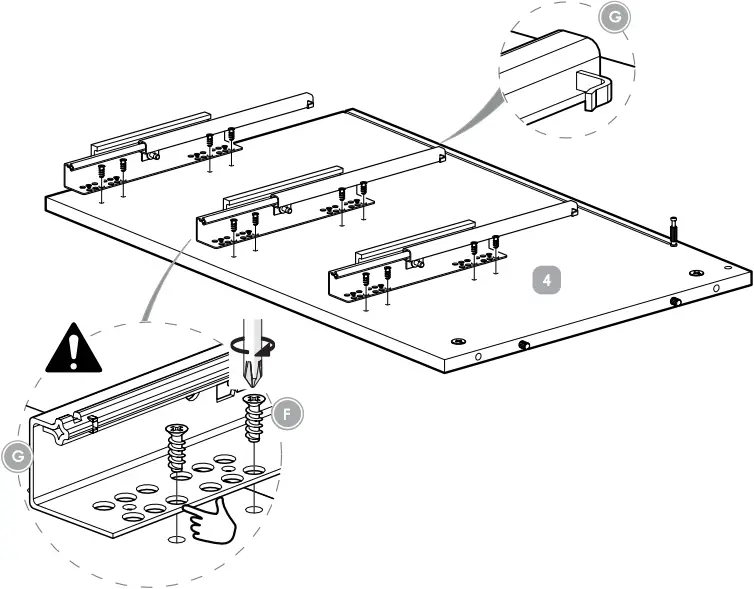 G

4

F

G