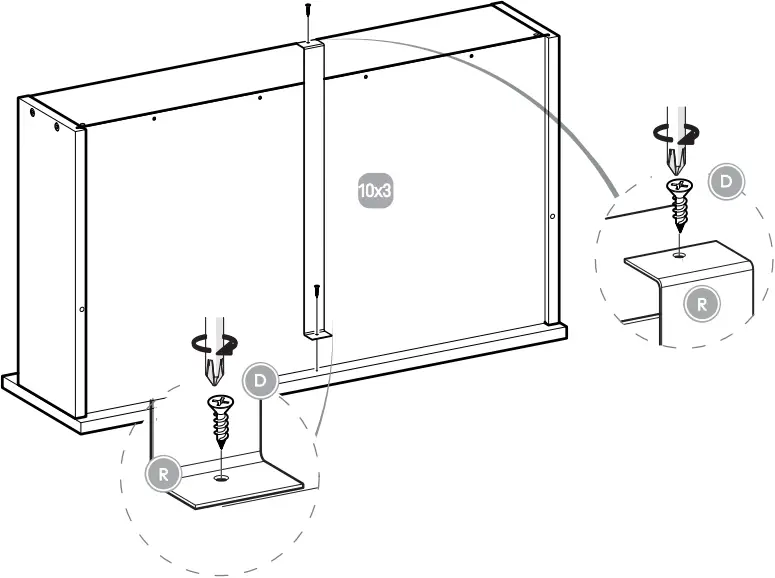 10x3

D

R

D

R