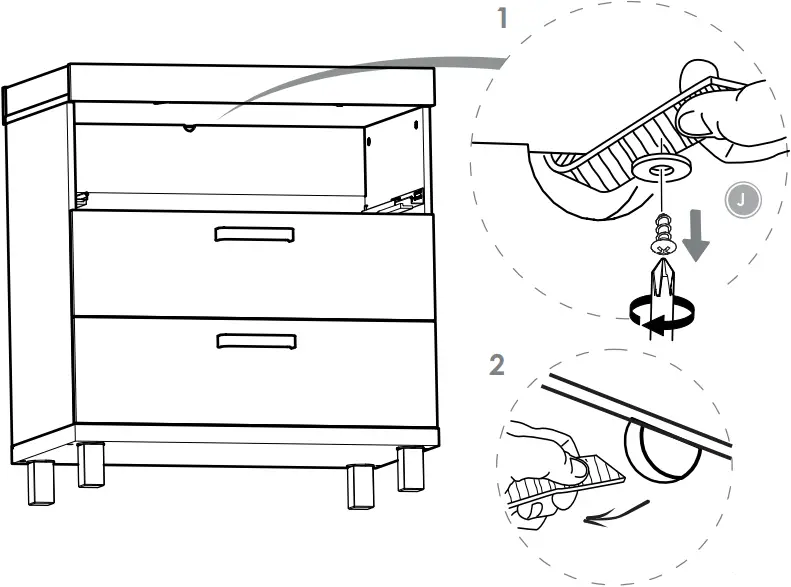 1

J

2