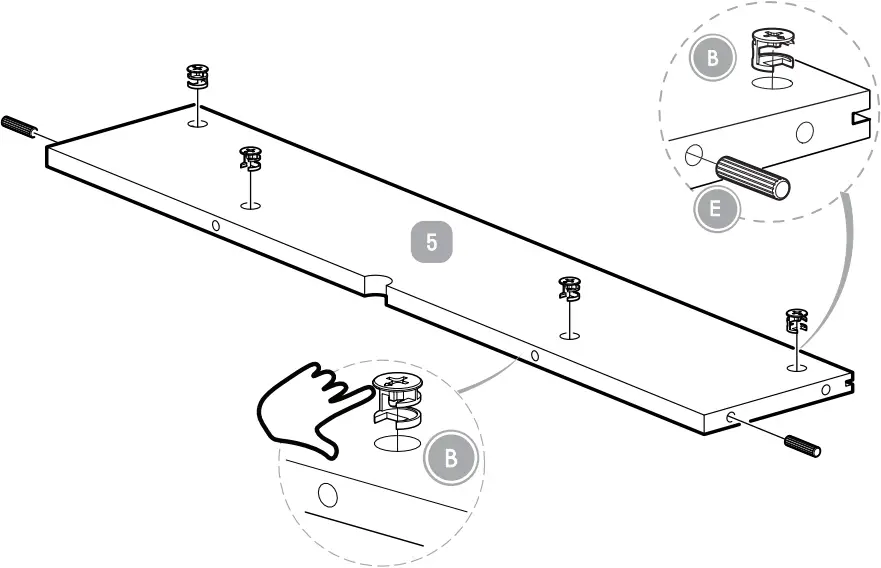 B

E

5

B