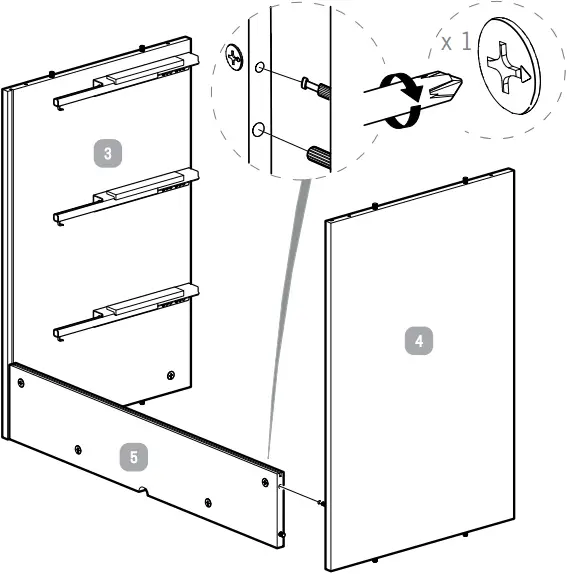 x 1

3

4

5