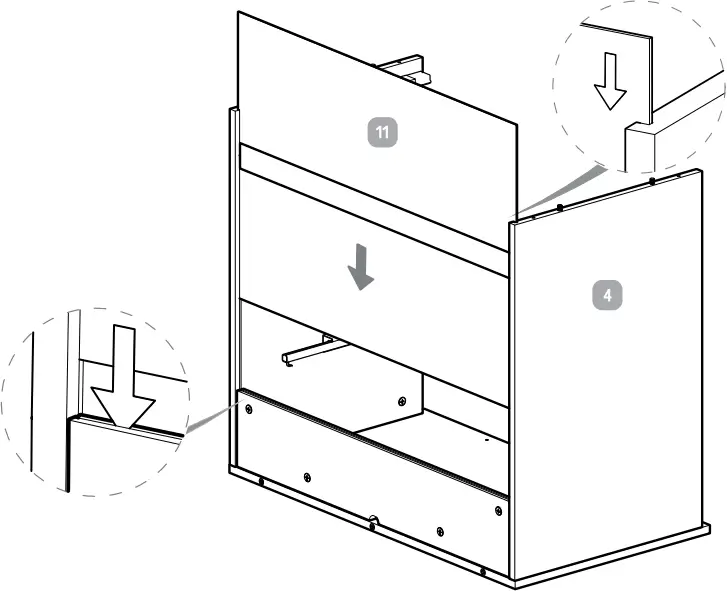 11

4