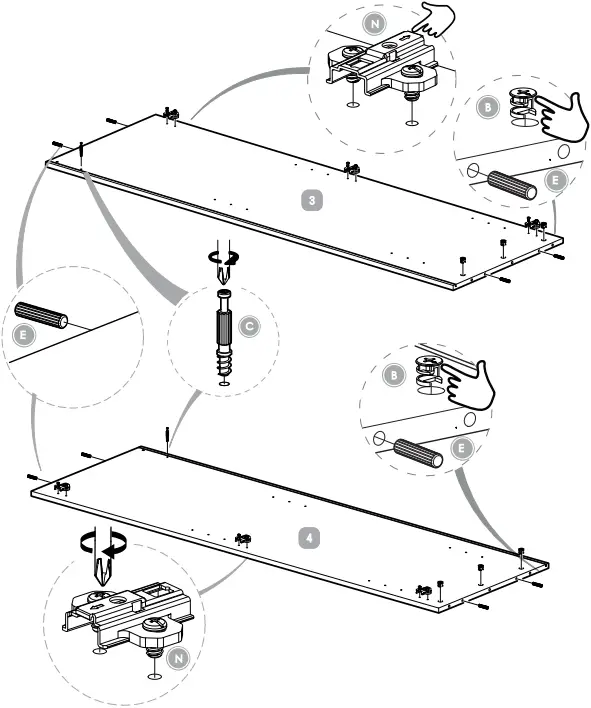 N
B
E
3
E
C
B
E
4
N