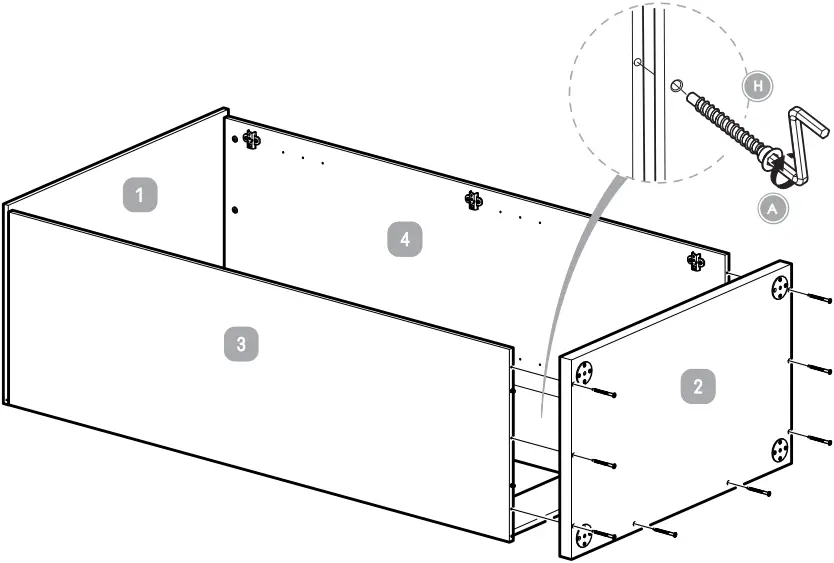 H
A
1
4
3
2