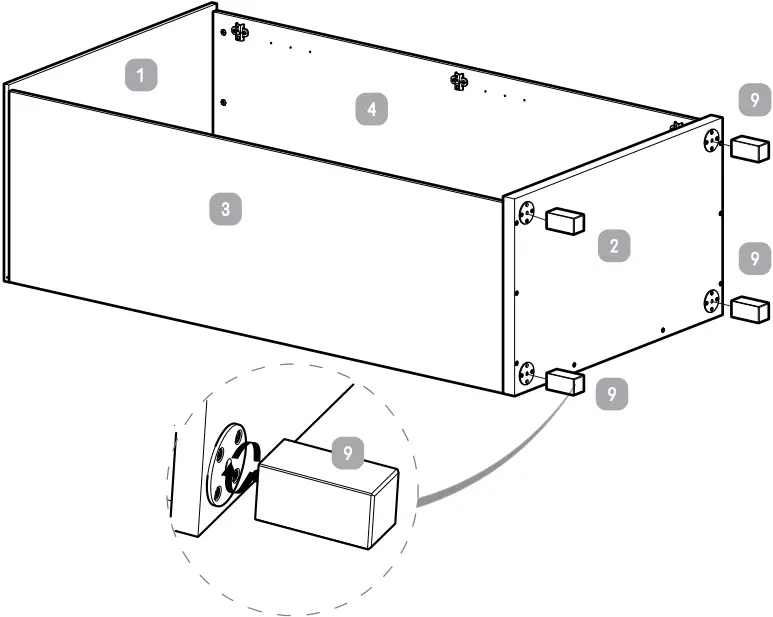 1
4
9
3
2
9
9
9