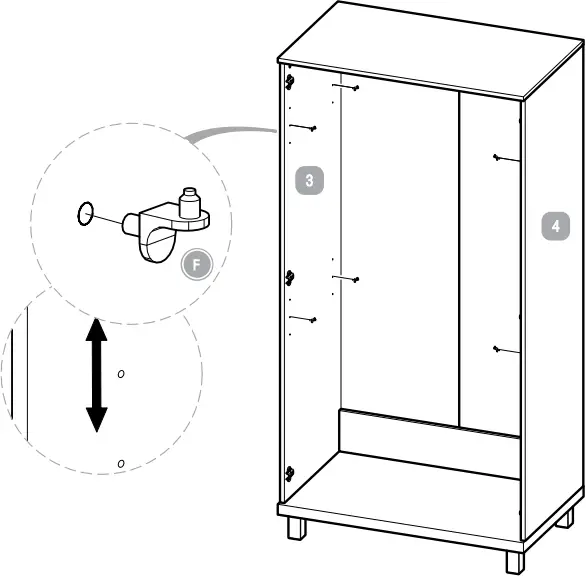 3
4
F