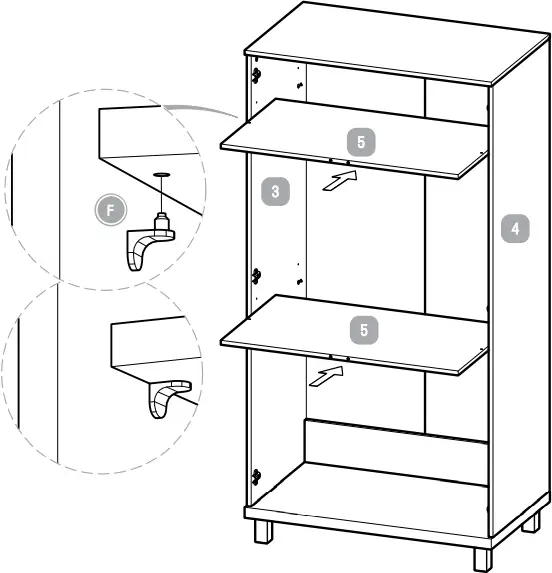 F
5
3
4
5