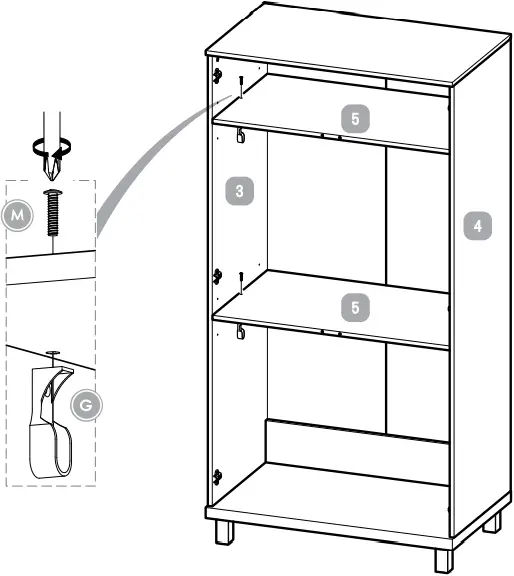 M

G

5

3

4

5