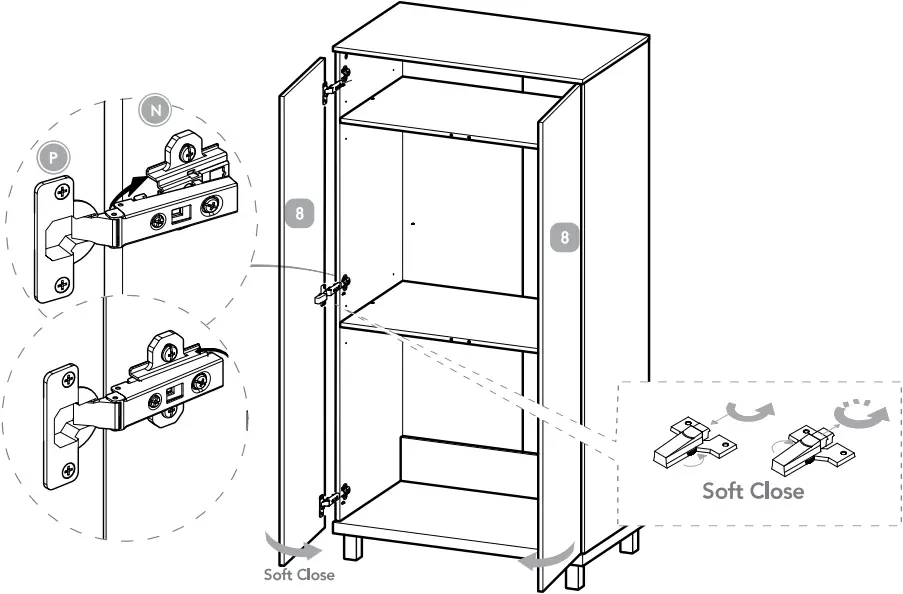 N
P
8
8
Soft Close
Soft Close