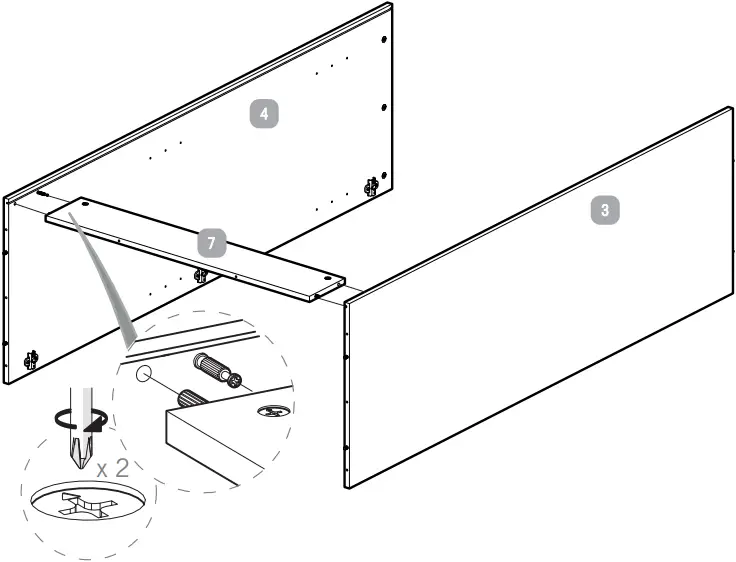 4

3

7

x 2