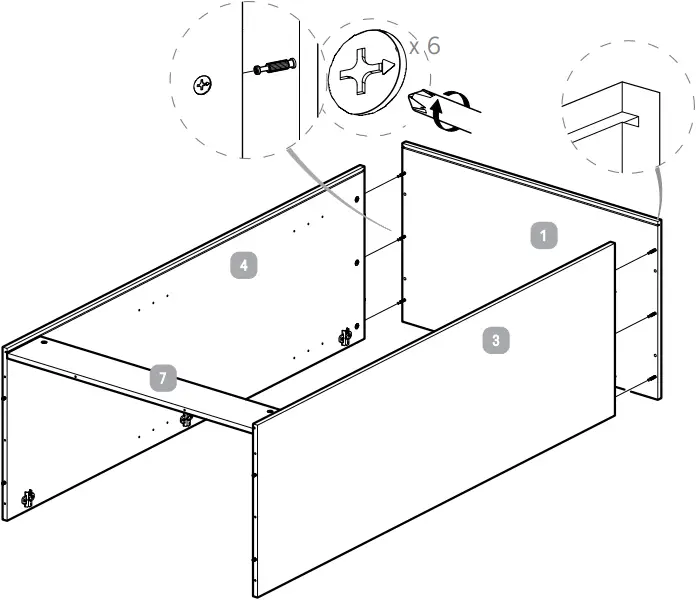 x 6

1

4

3

7