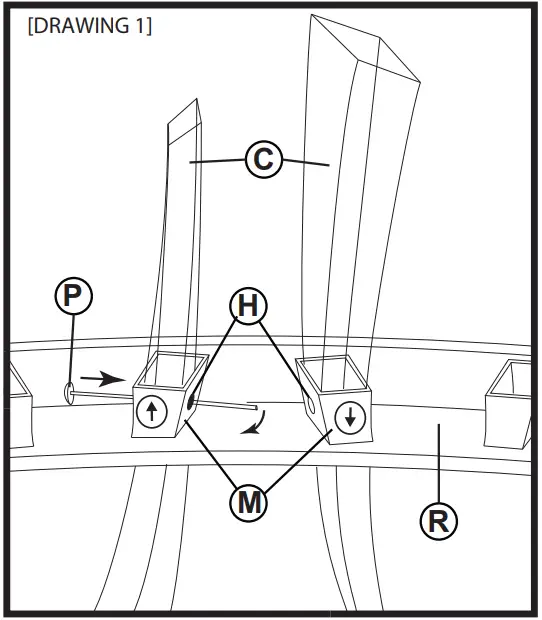 [DRAWING 1]

C

P

H

M

R