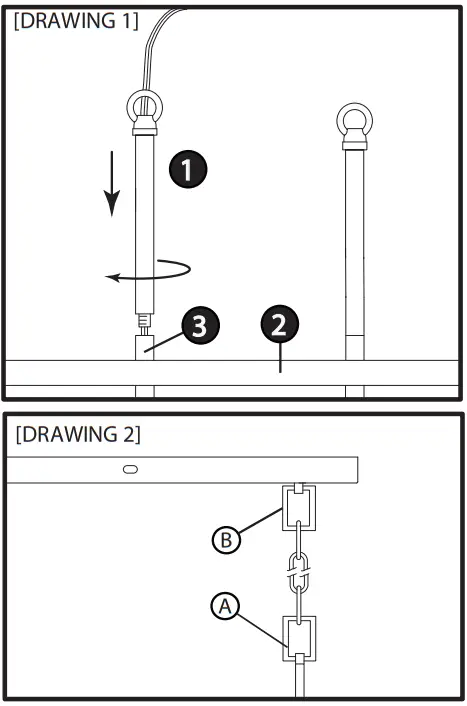 [DRAWING 1]

1

3

2

[DRAWING 2]

B

A