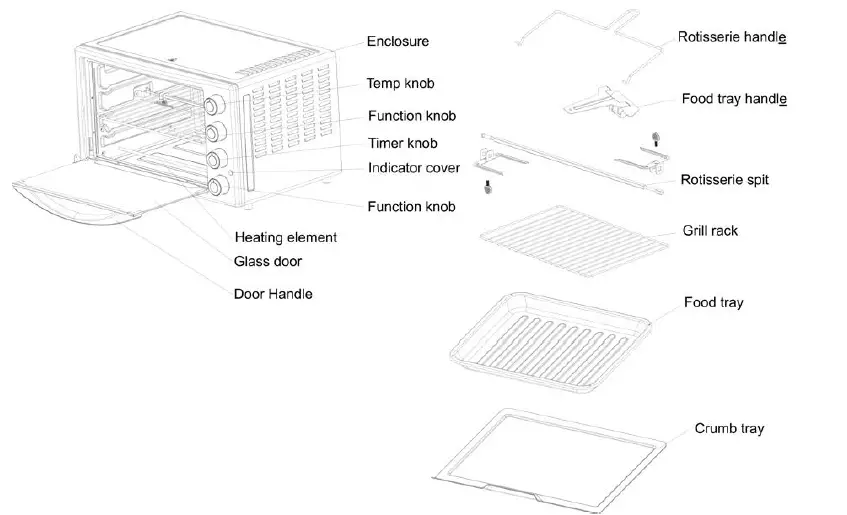 Enclosure
Temp knob
Function knob
Timer knob
Indicator cover
Function knob
Heating element
Glass door
Door Handle

Rotisserie handle
Food tray handle
Rotisserie spit
Grill rack
Food tray
Crumb tray