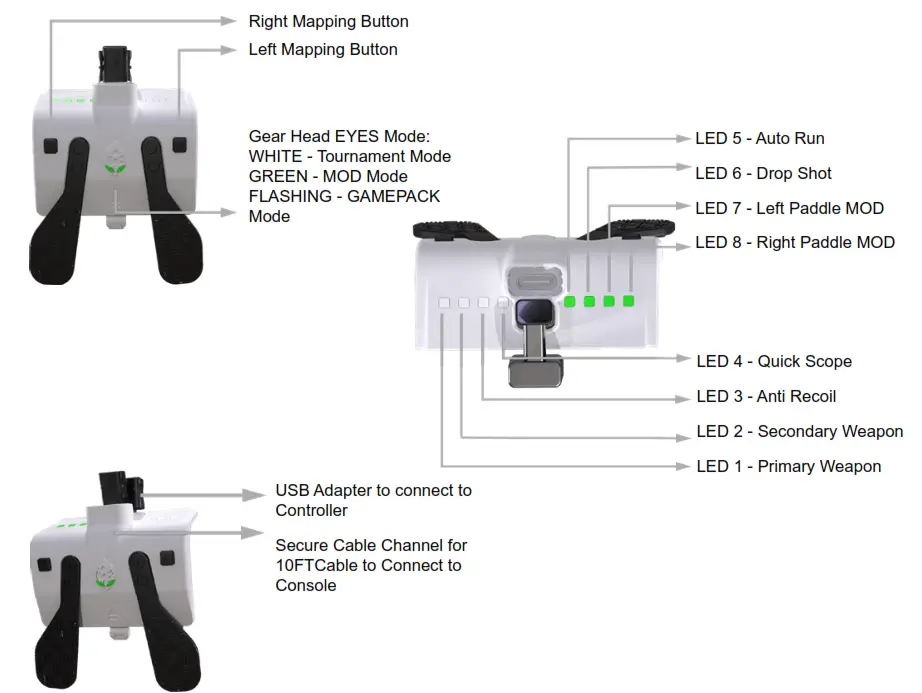 Right Mapping Button

Left Mapping Button

Gear Head EYES Mode:
WHITE - Tournament Mode
GREEN - MOD Mode
FLASHING - GAMEPACK Mode

LED 5 - Auto Run

LED 6 - Drop Shot

LED 7 - Left Paddle MOD

LED 8 - Right Paddle MOD

LED 4 - Quick Scope

LED 3 - Anti Recoil

LED 2 - Secondary Weapon

LED 1 - Primary Weapon

USB Adapter to connect to Controller

Secure Cable Channel for 10FTCable to Connect to Console