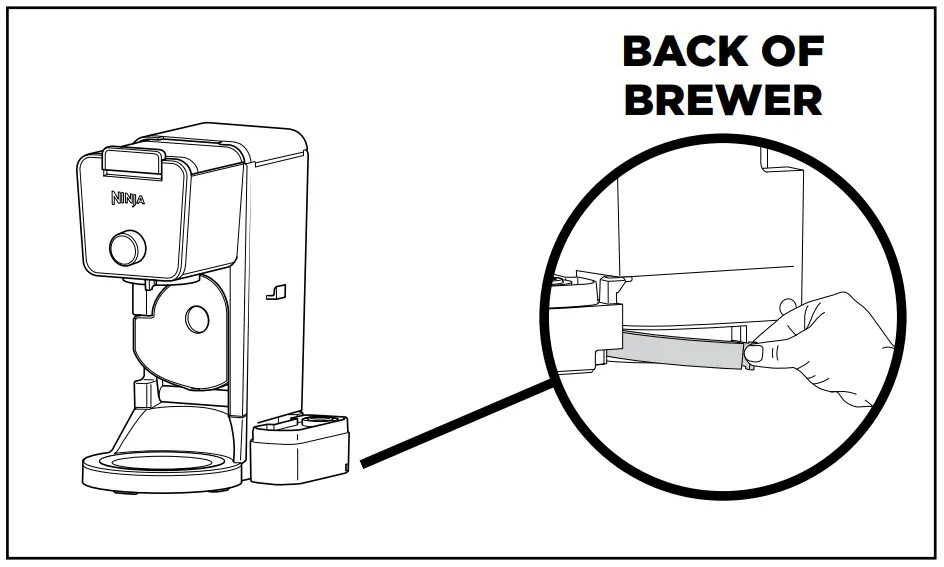 BACK OF BREWER

NINJA