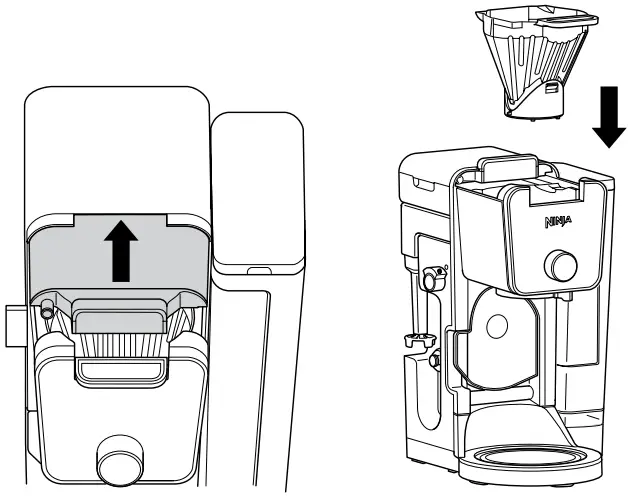 NINJA