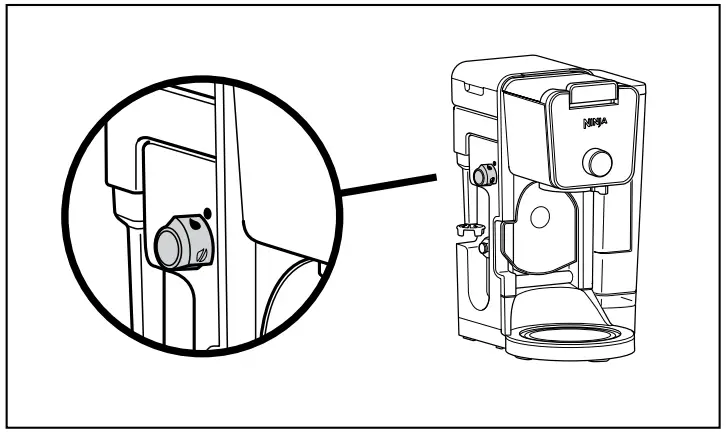 NINJA