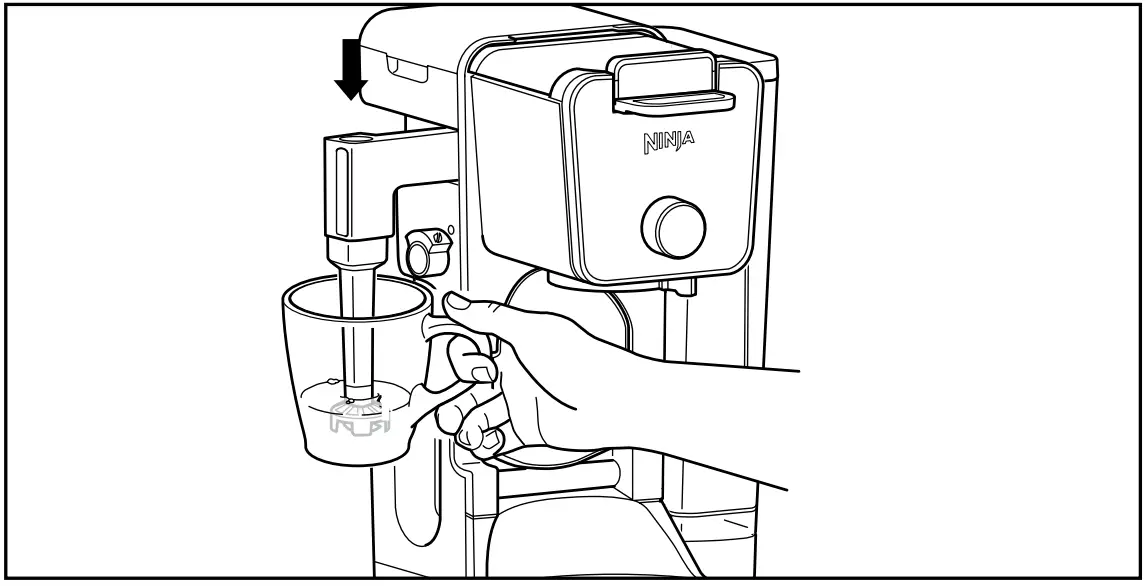 NINJA