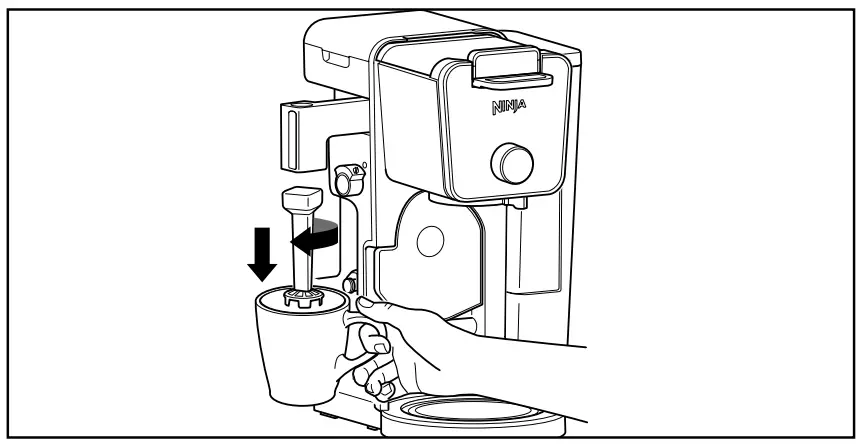 NINJA