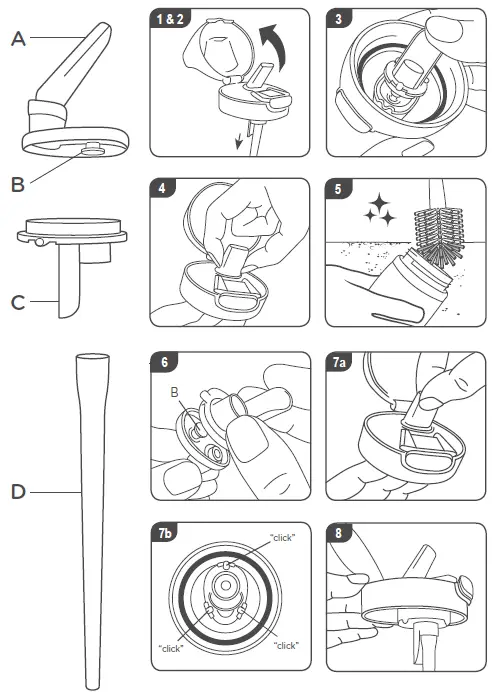 A

B

C

D

1 & 2

3

4

5

6

B

7a

7b

"click"

"click"

"click"

8