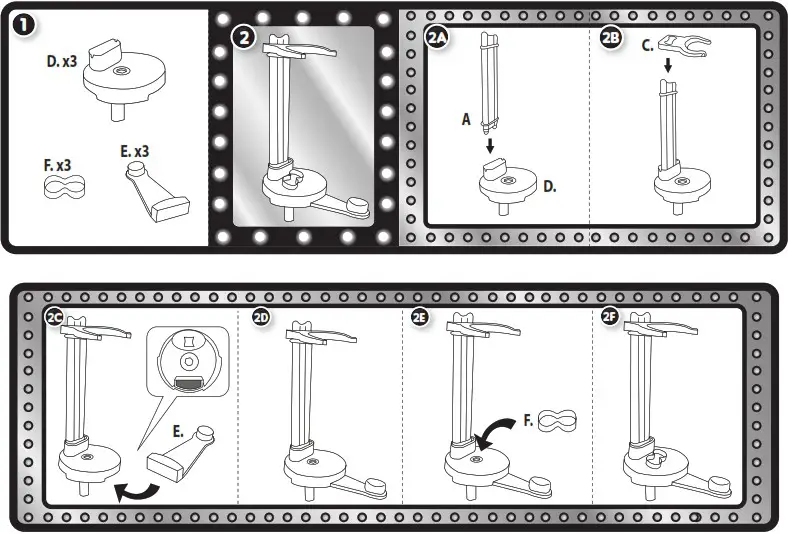 1

D. x3

F. x3

E. x3

2

2A

A

D.

2B

C.

2C

E.

2D

2E

F.

2F