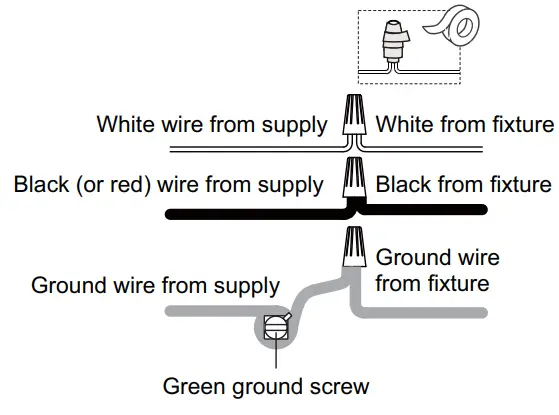 White wire from supply
White from fixture
Black (or red) wire from supply
Black from fixture
Ground wire from supply
Ground wire from fixture
Green ground screw