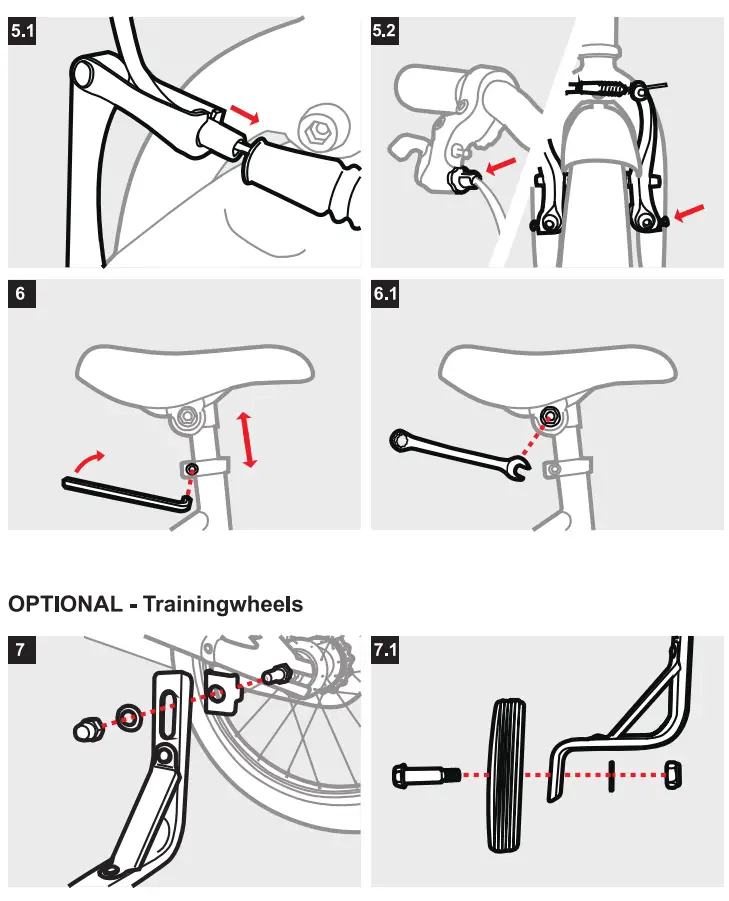 5.1

5.2

6

6.1

OPTIONAL - Trainingwheels

7

7.1