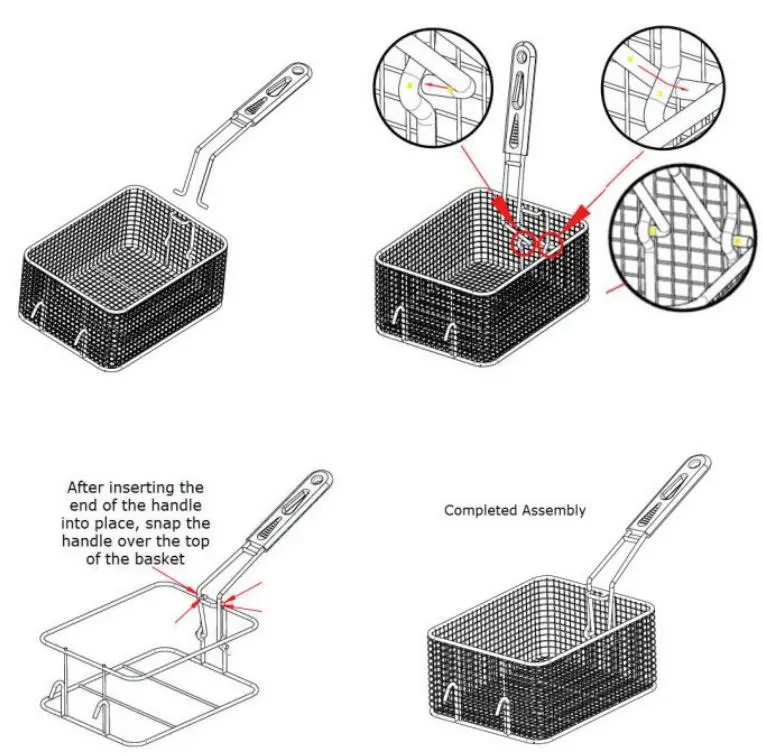 After inserting the end of the handle into place, snap the handle over the top of the basket

Completed Assembly