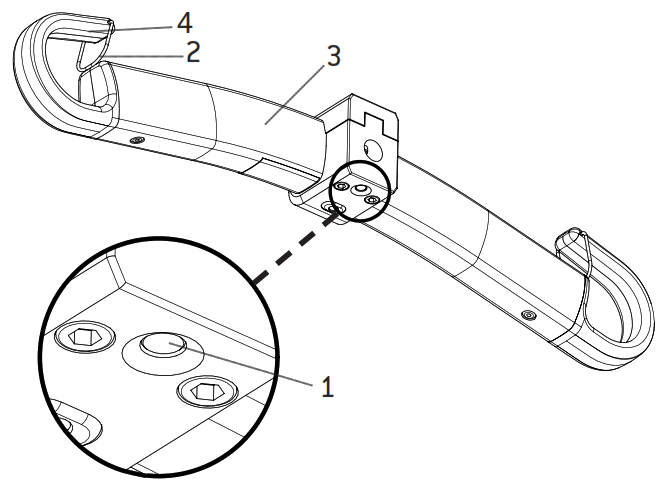 4
2
3
1