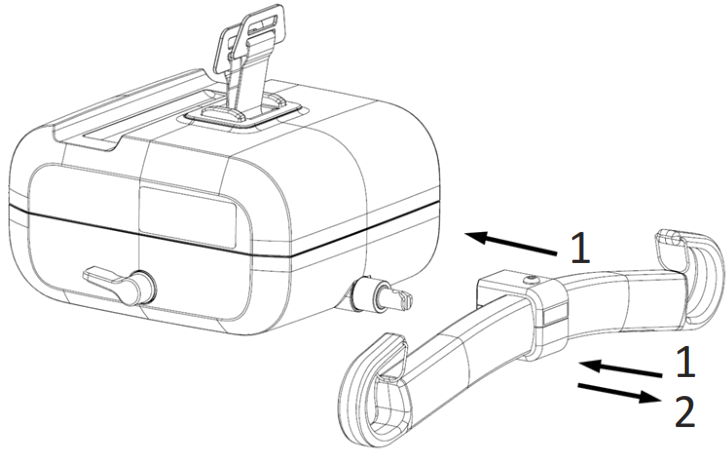 1
1
2