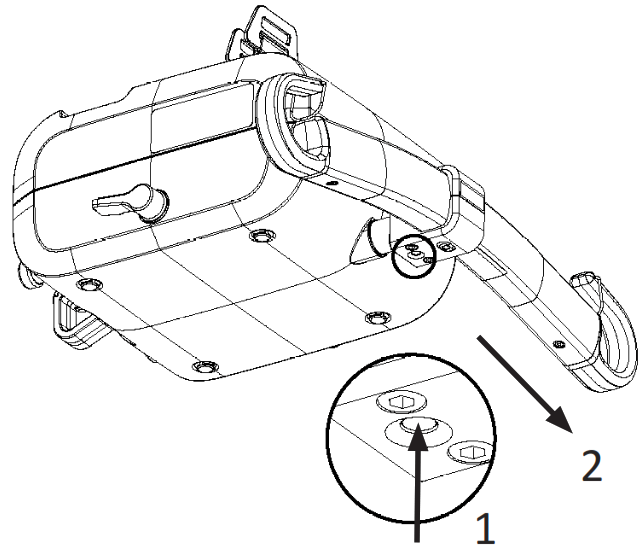 2
1