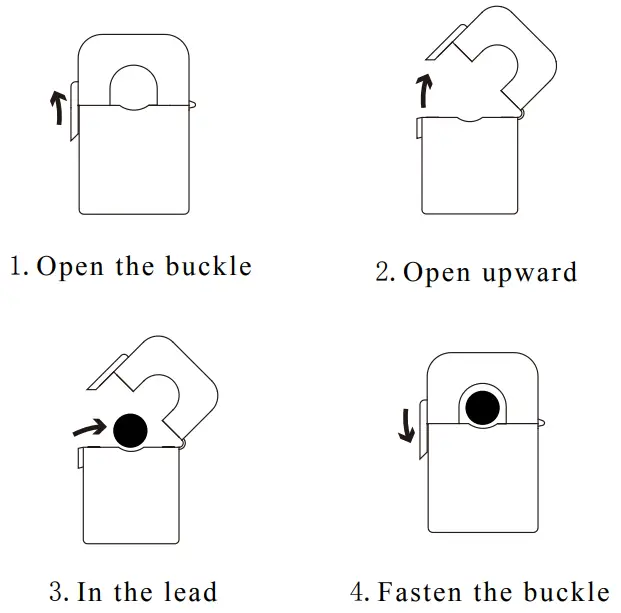 1. Open the buckle

2. Open upward

3. In the lead

4. Fasten the buckle