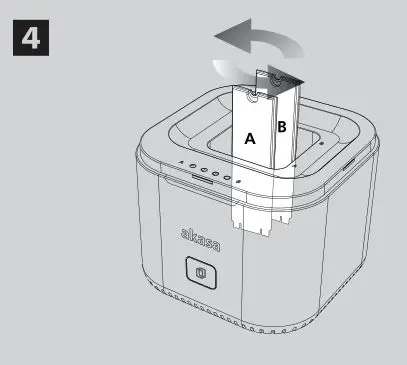 4

A

B

akasa