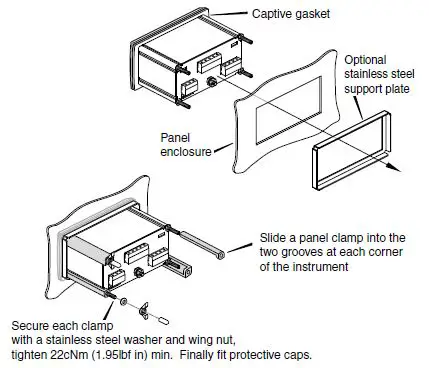 Captive gasket

Optional stainless steel support plate

Panel enclosure

Slide a panel clamp into the two grooves at each corner of the instrument

Secure each clamp with a stainless steel washer and wing nut, tighten 22cNm (1.95lbf in) min. Finally fit protective caps.