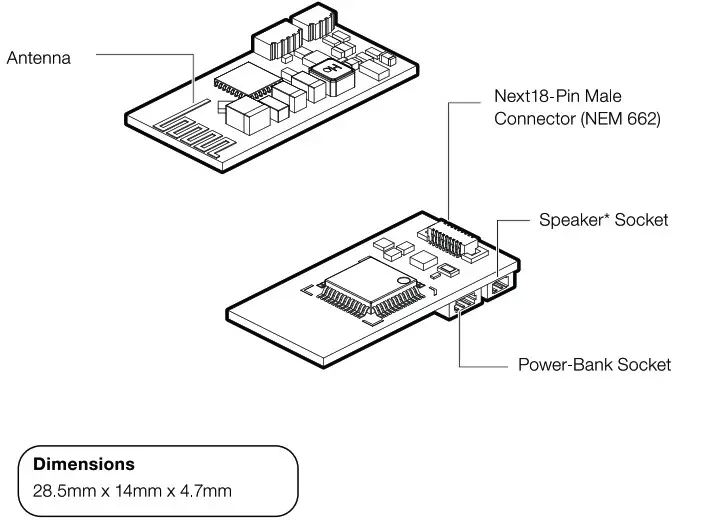 Antenna

Next18-Pin Male Connector (NEM 662)

Speaker* Socket

Power-Bank Socket

**Dimensions**
28.5mm x 14mm x 4.7mm