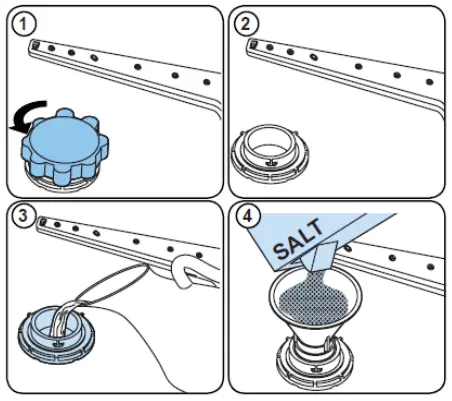 1

2

3

4

SALT