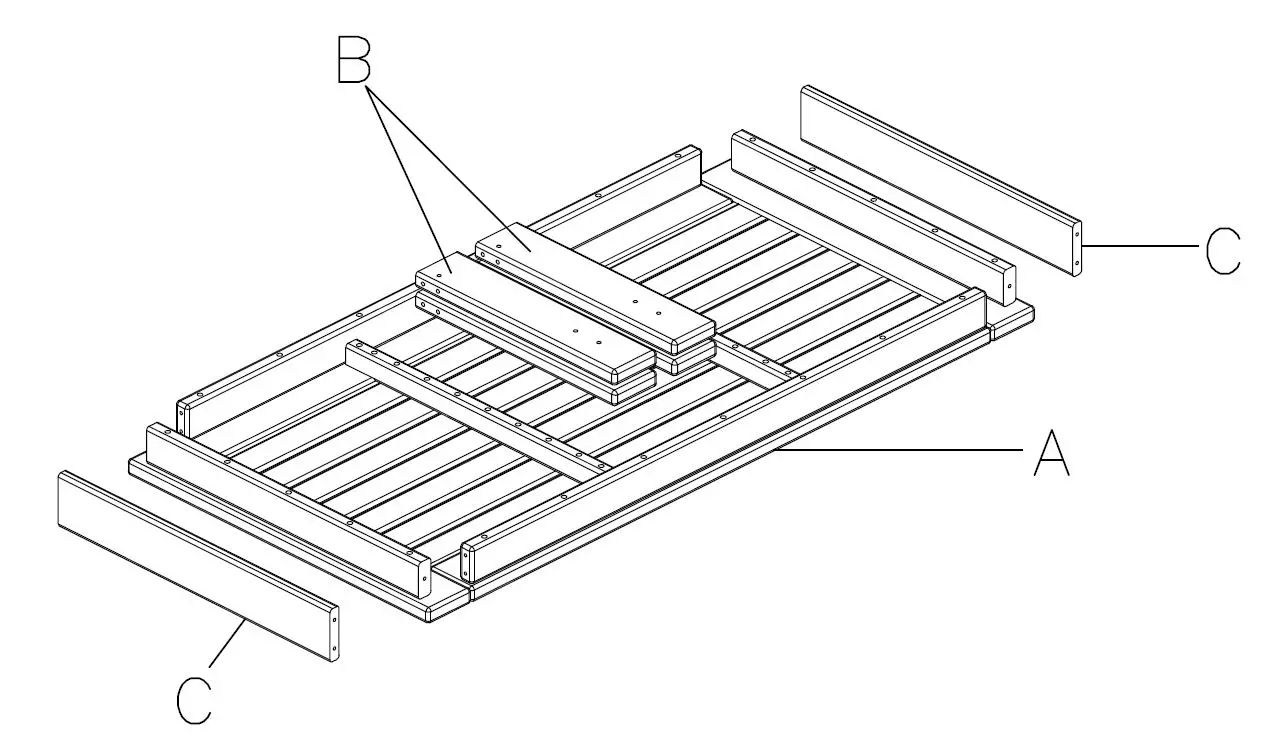 B
C
A
C