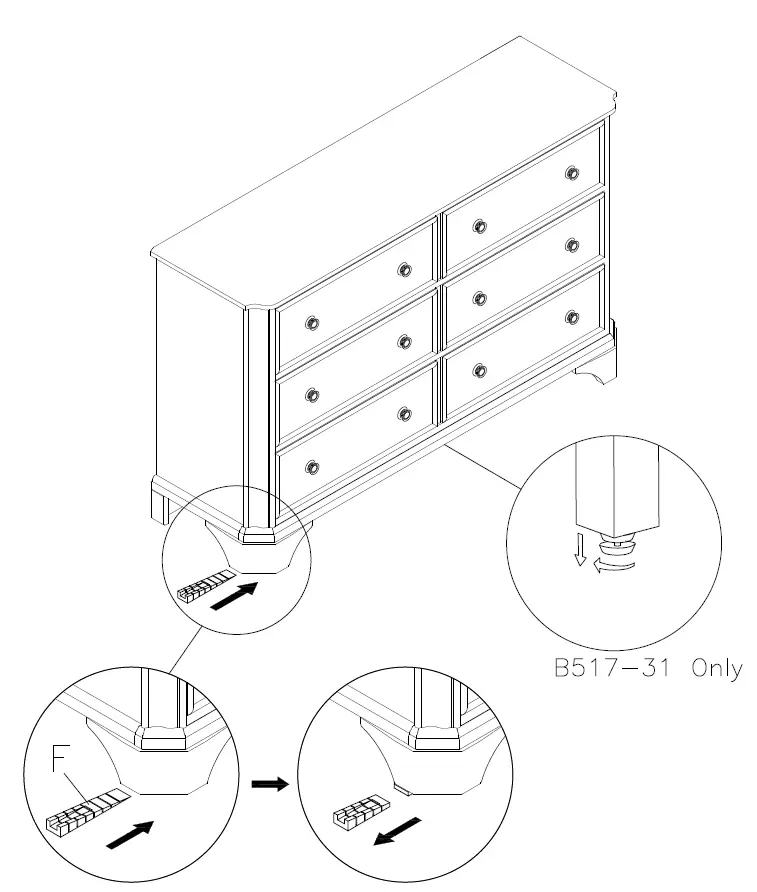 B517-31 Only

F