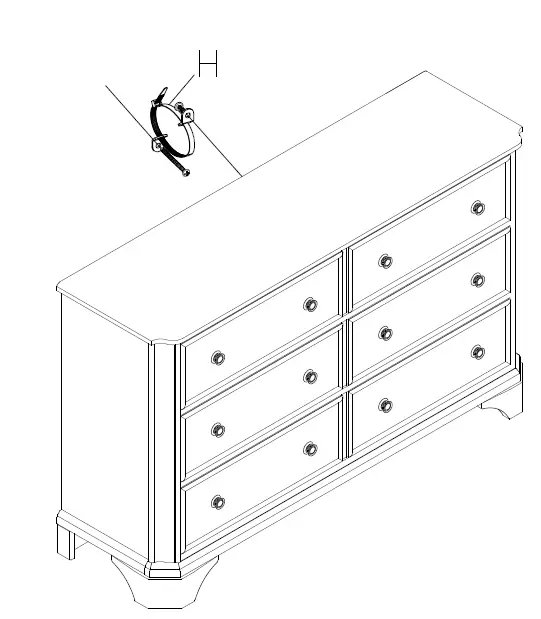 H